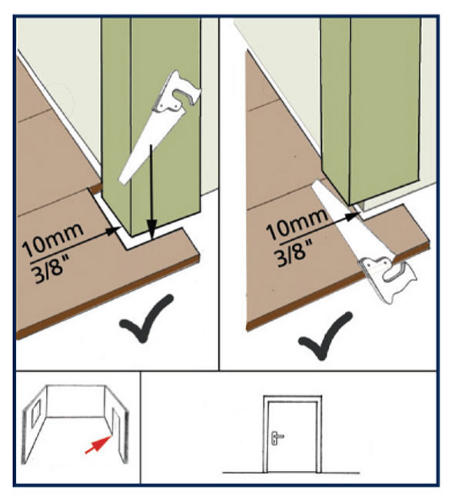 10mm
3/8"

10mm
3/8"